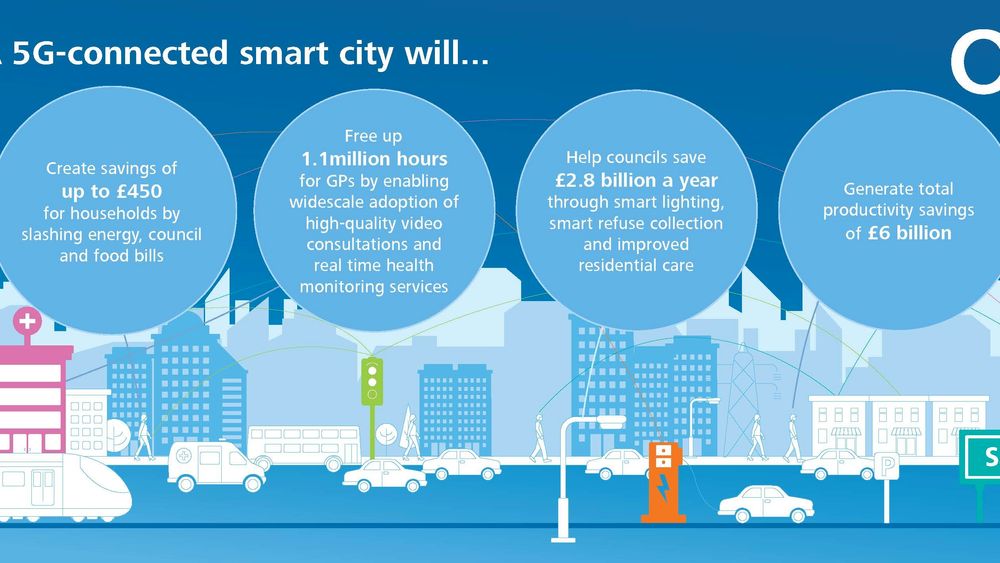 5G-connected smart city will...

Create savings of **up to £450** for households by slashing energy, council and food bills

Free up **1.1million hours** for GPs by enabling widescale adoption of high-quality video consultations and real time health monitoring services

Help councils save **£2.8 billion a year** through smart lighting, smart refuse collection and improved residential care

Generate total productivity savings of **£6 billion**

P

S