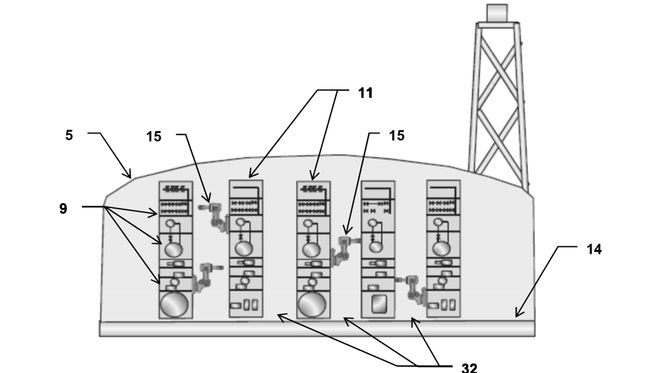 11
5
15
15
9
14
32