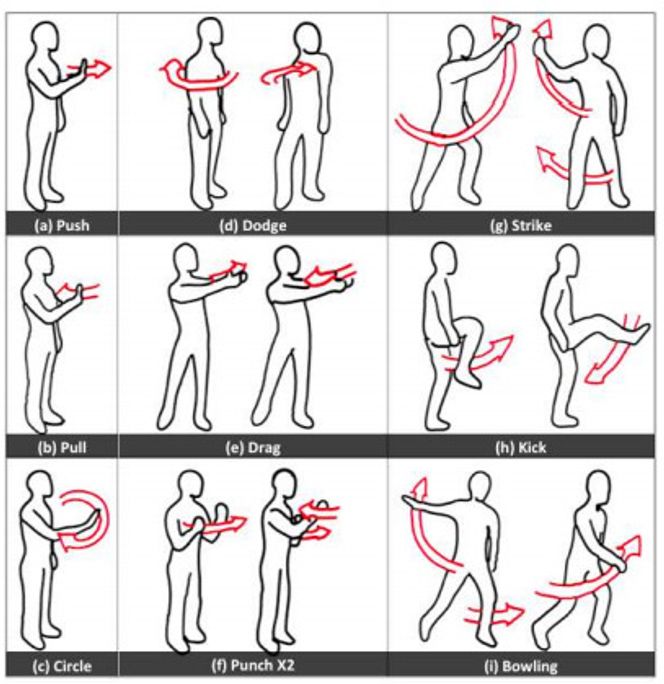 (a) Push

(d) Dodge

(g) Strike

(b) Pull

(e) Drag

(h) Kick

(c) Circle

(f) Punch X2

(i) Bowling