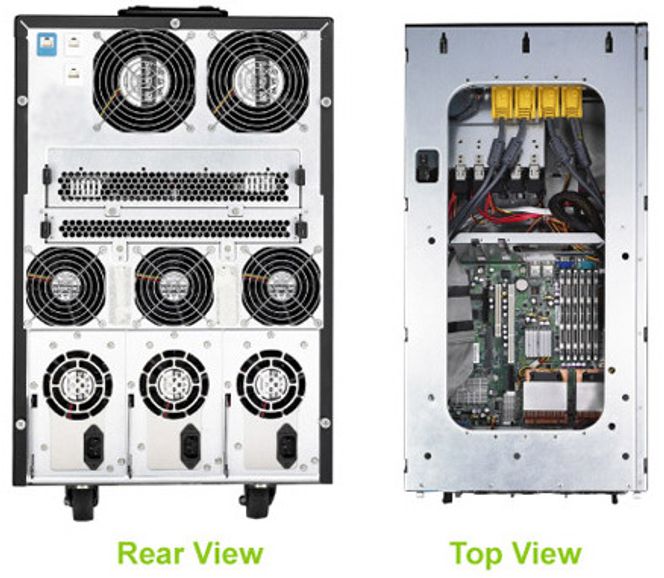 Rear View

Top View