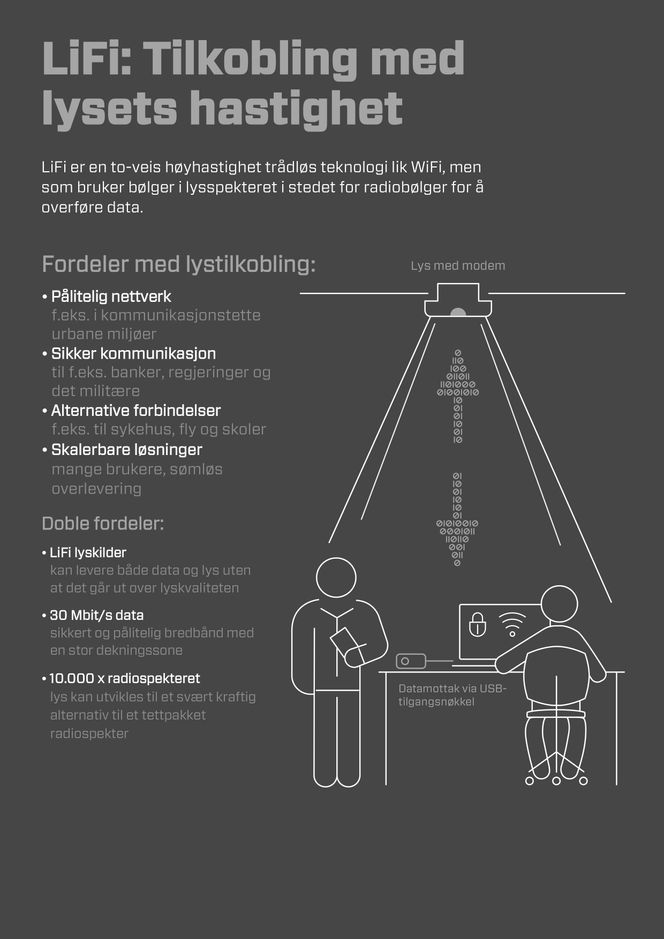 LiFi: Tilkobling med lysets hastighet

LiFi er en to-veis høyhastighet trådløs teknologi lik WiFi, men som bruker bølger i lysspekteret i stedet for radiobølger for å overføre data.

Fordeler med lystilkobling:

• Pålitelig nettverk
f.eks. i kommunikasjonstette urbane miljøer
• Sikker kommunikasjon
til f.eks. banker, regjeringer og det militære
• Alternative forbindelser
f.eks. til sykehus, fly og skoler
• Skalerbare løsninger
mange brukere, sømløs overlevering

Doble fordeler:

• LiFi lyskilder
kan levere både data og lys uten at det går ut over lyskvaliteten
• 30 Mbit/s data
sikkert og pålitelig bredbånd med en stor dekningssone
• 10.000 x radiospekteret
lys kan utvikles til et svært kraftig alternativ til et tettpakket radiospekter

Lys med modem

Datamottak via USB-tilgangsnøkkel