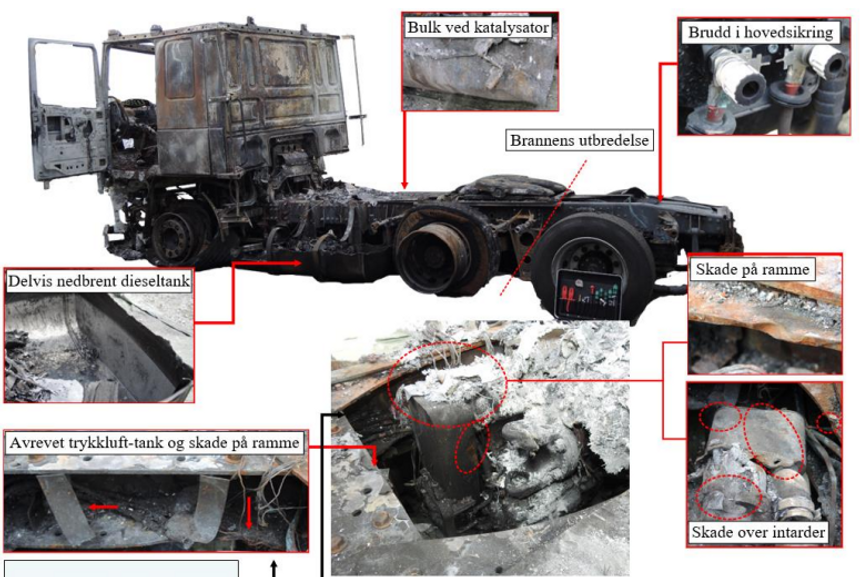 Bulk ved katalysator

Brudd i hovedsikring

Brannens utbredelse

Delvis nedbrent dieseltank

Skade på ramme

Avrevet trykkluft-tank og skade på ramme

Skade over intarder